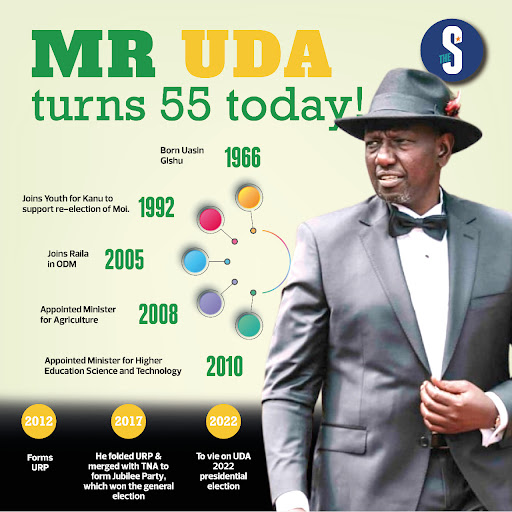 MR UDA
turns 55 today!

THE S

Born Uasin Gishu 1966

Joins Youth for Kanu to support re-election of Moi. 1992

Joins Raila in ODM 2005

Appointed Minister for Agriculture 2008

Appointed Minister for Higher Education Science and Technology 2010

2012
Forms URP

2017
He folded URP & merged with TNA to form Jubilee Party, which won the general election

2022
To vie on UDA 2022 presidential election